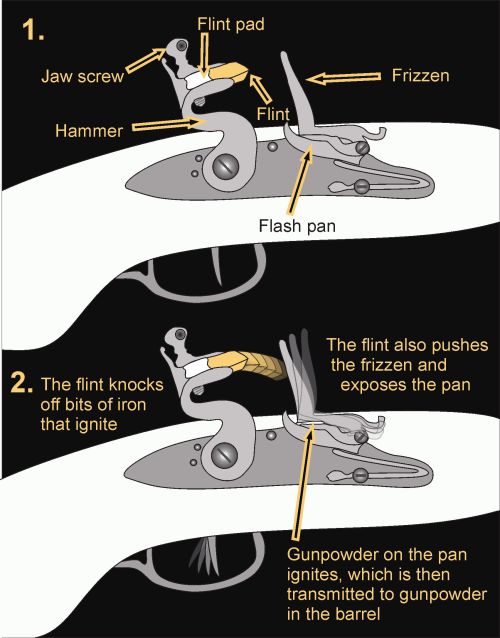 1.

Flint pad

Jaw screw

Frizzen

Flint

Hammer

Flash pan

2. The flint knocks off bits of iron that ignite

The flint also pushes the frizzen and exposes the pan

Gunpowder on the pan ignites, which is then transmitted to gunpowder in the barrel